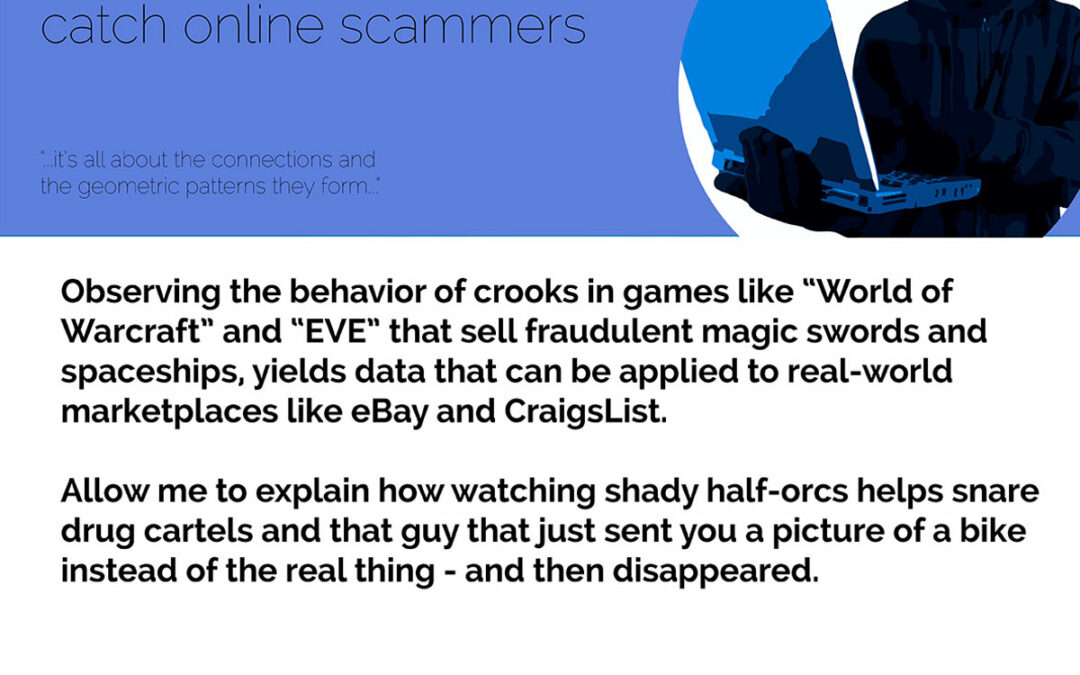 catch online scammers

"...it's all about the connections and the geometric patterns they form..."

Observing the behavior of crooks in games like "World of Warcraft" and "EVE" that sell fraudulent magic swords and spaceships, yields data that can be applied to real-world marketplaces like eBay and CraigsList.

Allow me to explain how watching shady half-orcs helps snare drug cartels and that guy that just sent you a picture of a bike instead of the real thing - and then disappeared.