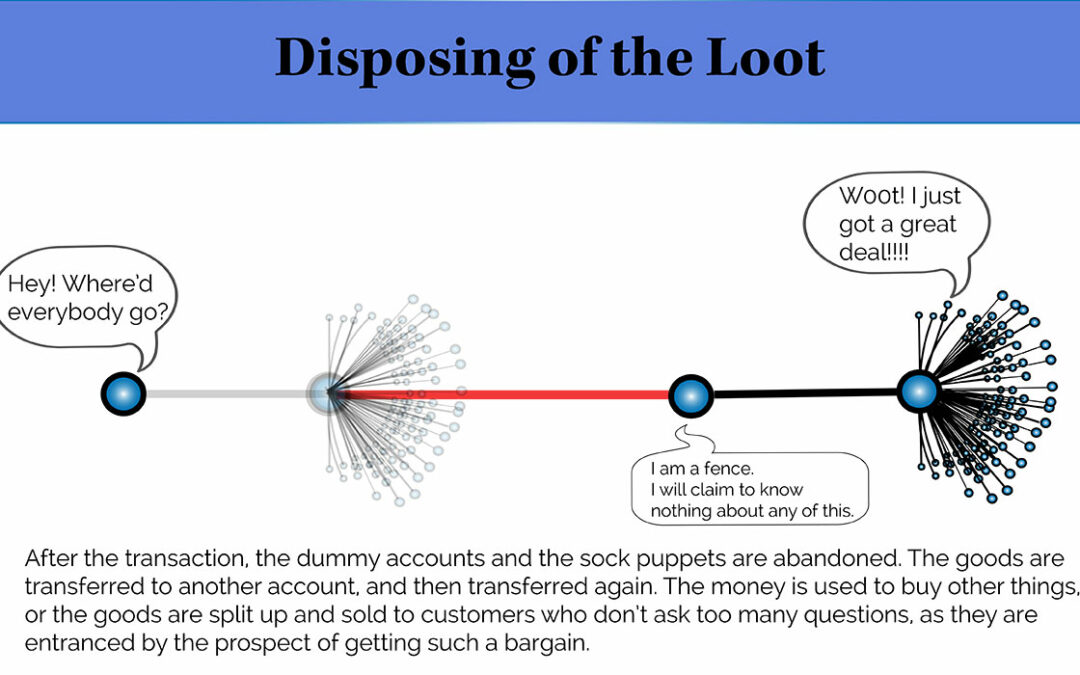 Disposing of the Loot

Hey! Where'd everybody go?

Woot! I just got a great deal!!!!

I am a fence.
I will claim to know nothing about any of this.

After the transaction, the dummy accounts and the sock puppets are abandoned. The goods are transferred to another account, and then transferred again. The money is used to buy other things, or the goods are split up and sold to customers who don't ask too many questions, as they are entranced by the prospect of getting such a bargain.